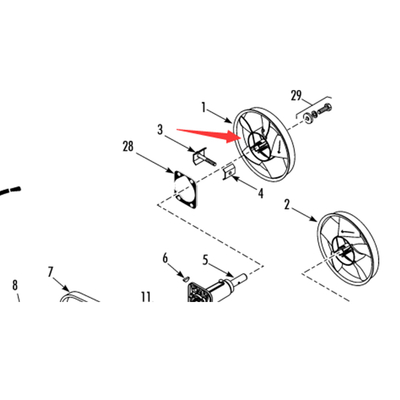 29
1
3
28
4
2
6
5
7
8
11